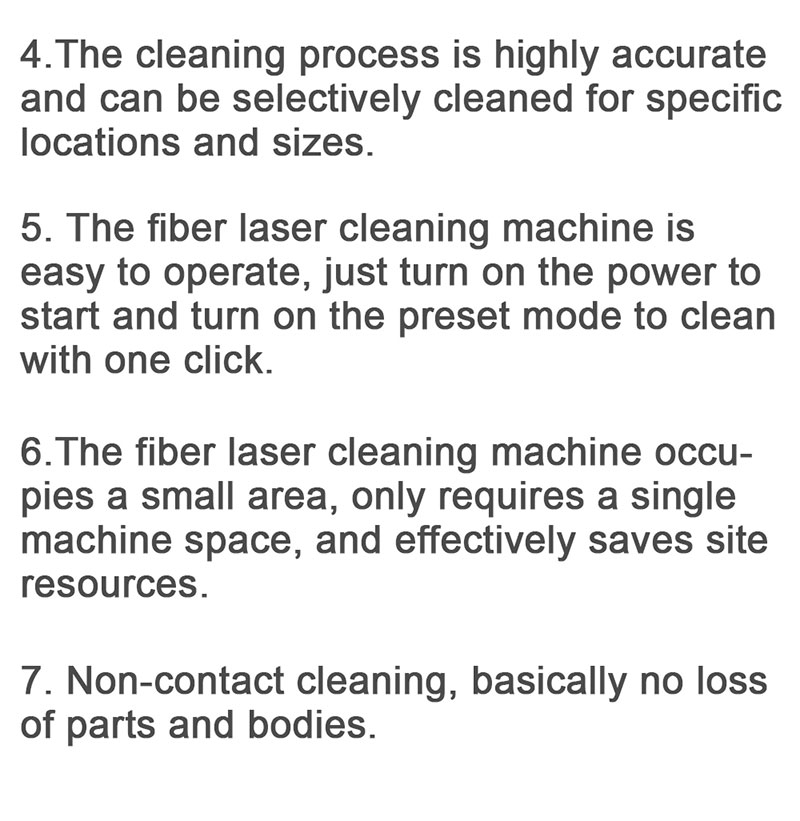 4.The cleaning process is highly accurate and can be selectively cleaned for specific locations and sizes.

5. The fiber laser cleaning machine is easy to operate, just turn on the power to start and turn on the preset mode to clean with one click.

6.The fiber laser cleaning machine occupies a small area, only requires a single machine space, and effectively saves site resources.

7. Non-contact cleaning, basically no loss of parts and bodies.